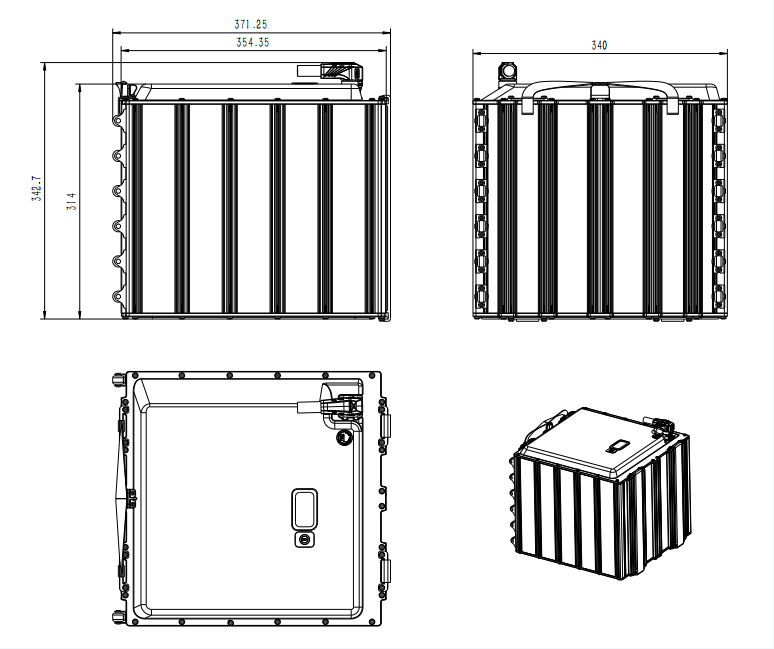 371.25
354.35
342.7
314
340